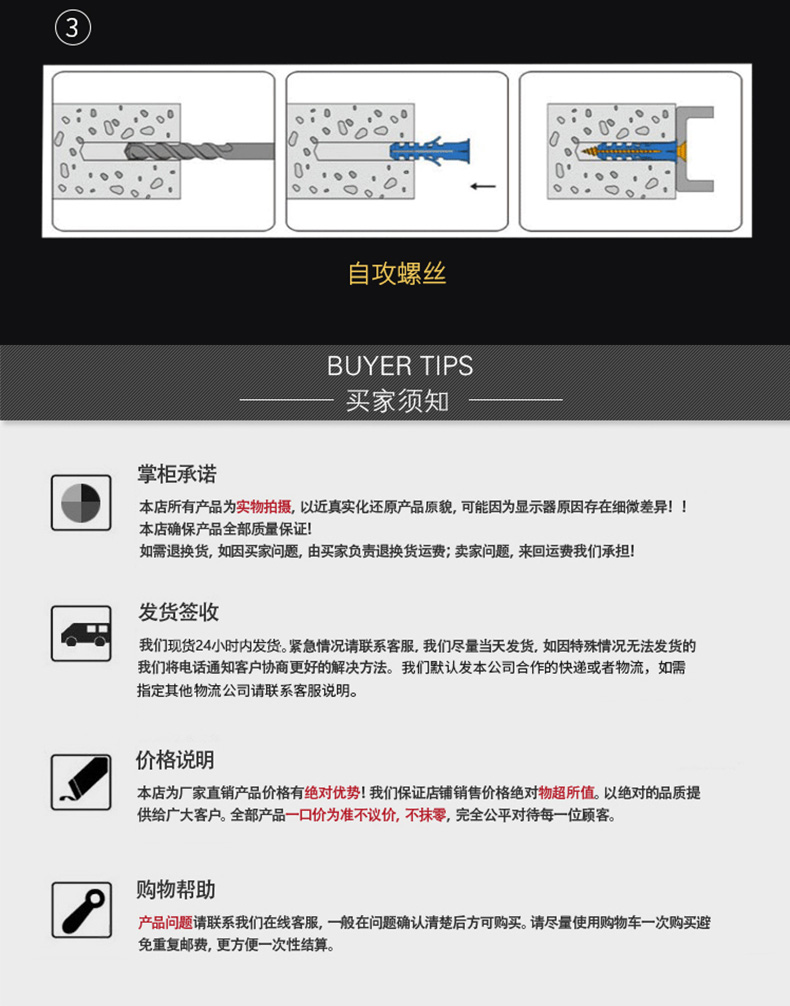 ③

自攻螺丝

BUYER TIPS
买家须知

掌柜承诺
本店所有产品为实物拍摄，以近真实化还原产品原貌，可能因为显示器原因存在细微差异！！
本店确保产品全部质量保证！
如需退换货，如因买家问题，由买家负责退换货运费；卖家问题，来回运费我们承担！

发货签收
我们现货24小时内发货。紧急情况请联系客服，我们尽量当天发货，如因特殊情况无法发货的我们将电话通知客户协商更好的解决方法。我们默认发本公司合作的快递或者物流，如需指定其他物流公司请联系客服说明。

价格说明
本店为厂家直销产品价格有绝对优势！我们保证店铺销售价格绝对物超所值。以绝对的品质提供给广大客户。全部产品一口价为准不议价，不抹零，完全公平对待每一位顾客。

购物帮助
产品问题请联系我们在线客服，一般在问题确认清楚后方可购买。请尽量使用购物车一次购买避免重复邮费，更方便一次性结算。